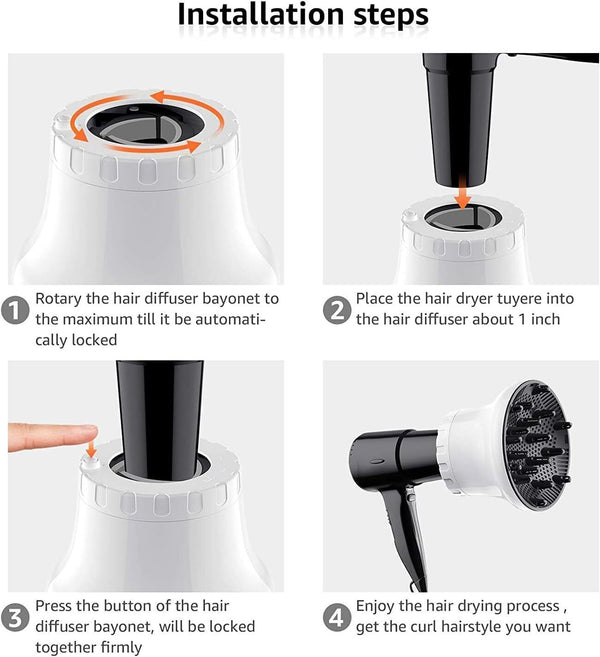 Installation steps

1 Rotary the hair diffuser bayonet to the maximum till it be automatically locked

2 Place the hair dryer tuyere into the hair diffuser about 1 inch

3 Press the button of the hair diffuser bayonet, will be locked together firmly

4 Enjoy the hair drying process , get the curl hairstyle you want