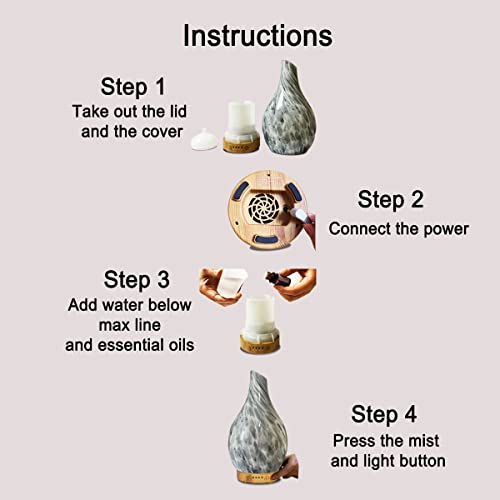 Instructions

Step 1
Take out the lid and the cover

Step 2
Connect the power

Step 3
Add water below max line and essential oils

Step 4
Press the mist and light button